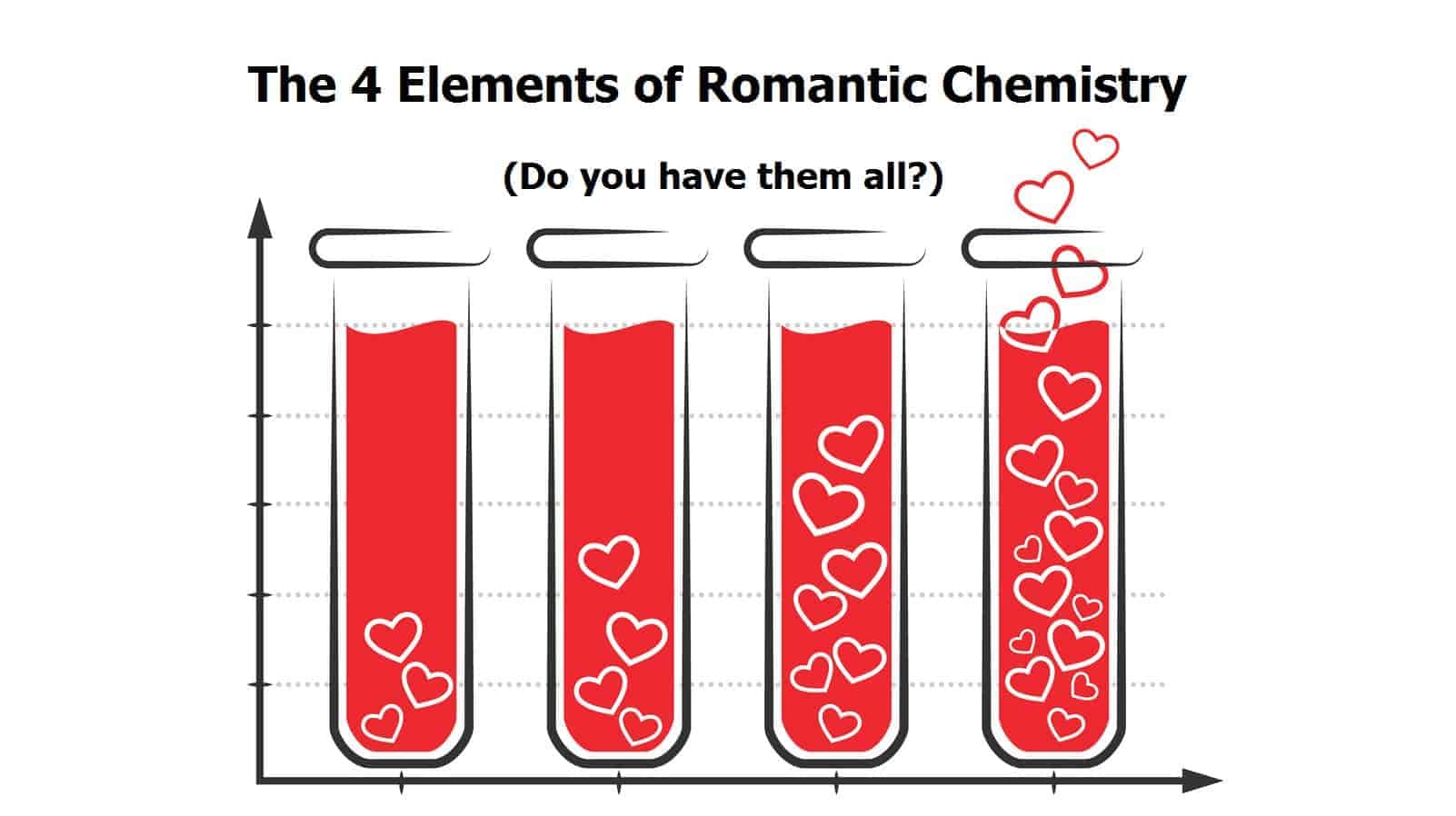 The 4 Elements of Romantic Chemistry

(Do you have them all?)