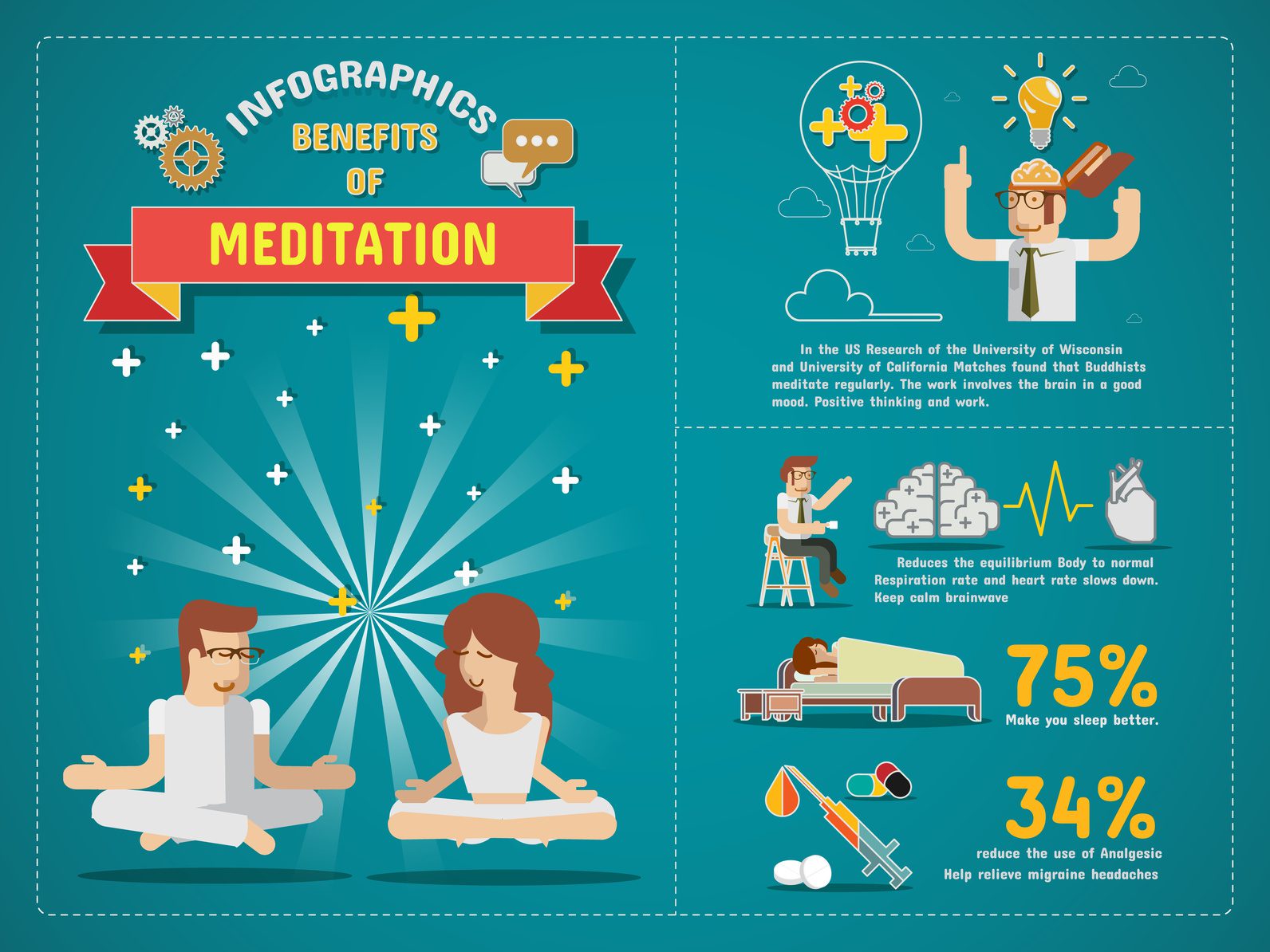 INFOGRAPHICS
BENEFITS
OF
MEDITATION

In the US Research of the University of Wisconsin and University of California Matches found that Buddhists meditate regularly. The work involves the brain in a good mood. Positive thinking and work.

Reduces the equilibrium Body to normal Respiration rate and heart rate slows down. Keep calm brainwave

75%
Make you sleep better.

34%
reduce the use of Analgesic
Help relieve migraine headaches